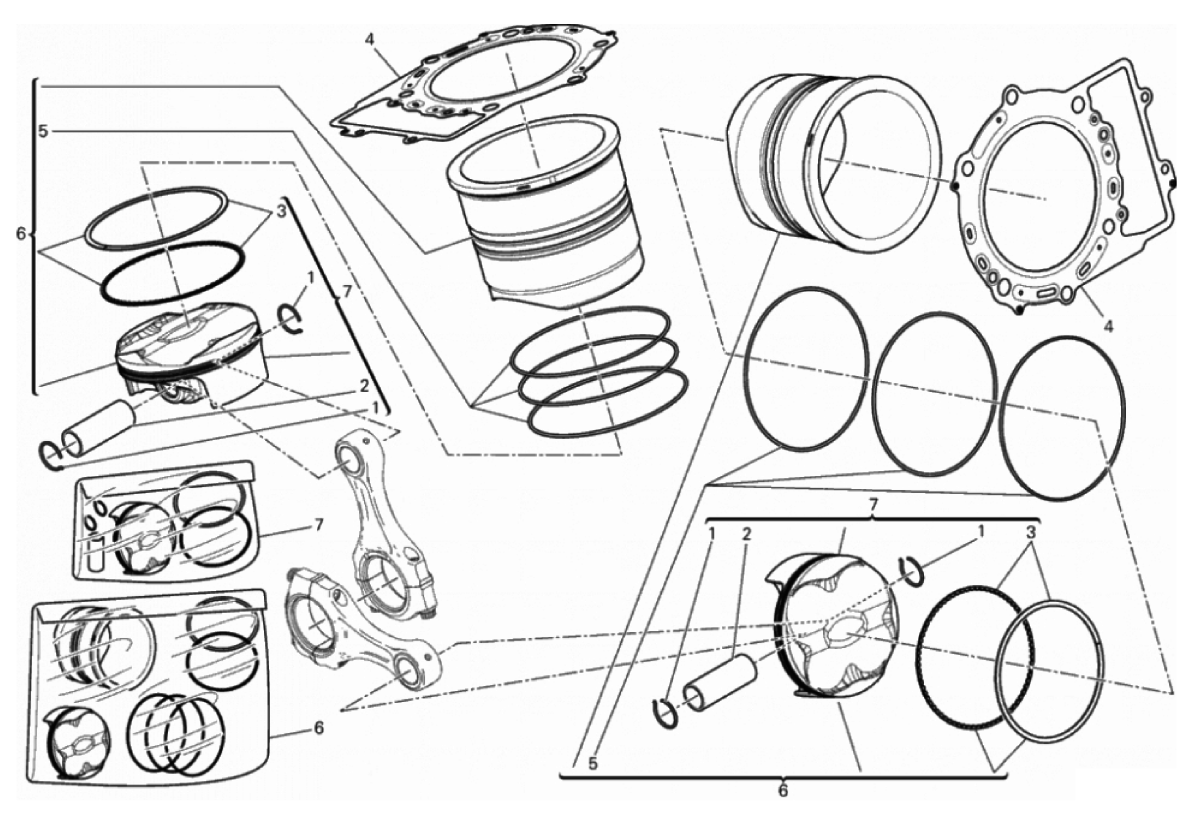 4
5
6
3
1
7
2
1
7
6
4
7
1
2
1
3
5
6