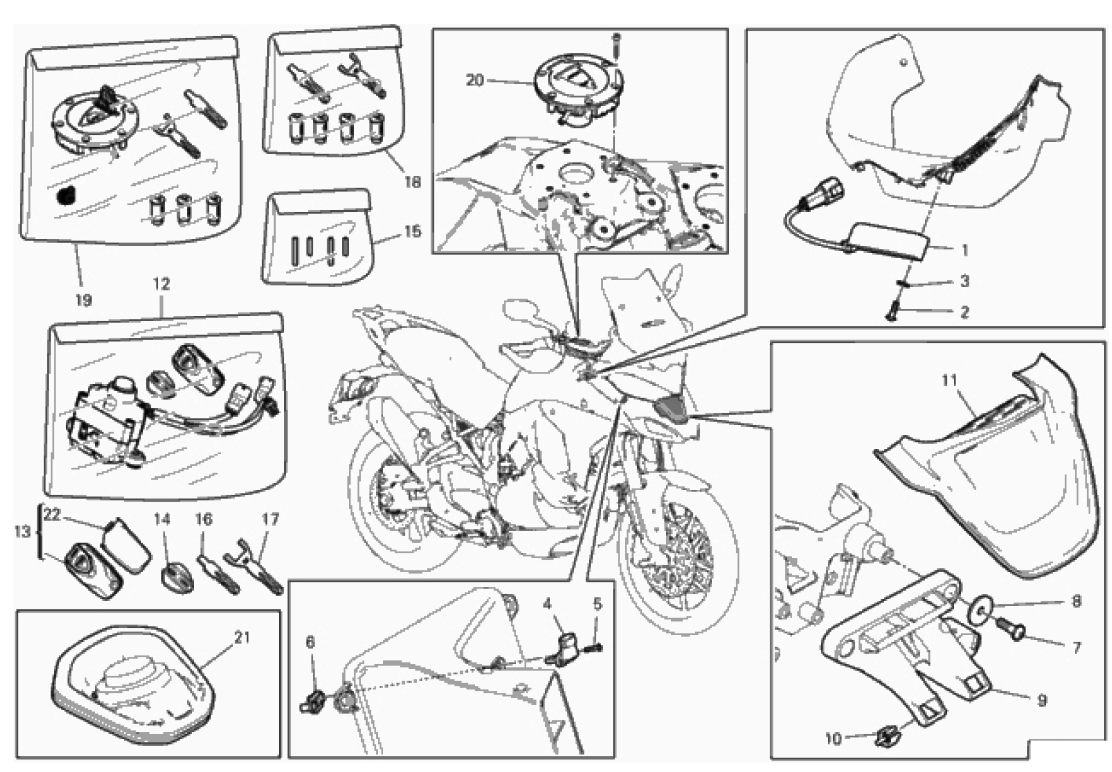 19
18
15
12
20
1
3
2
11
13
22
14
16
17
4
5
6
8
7
9
10
21