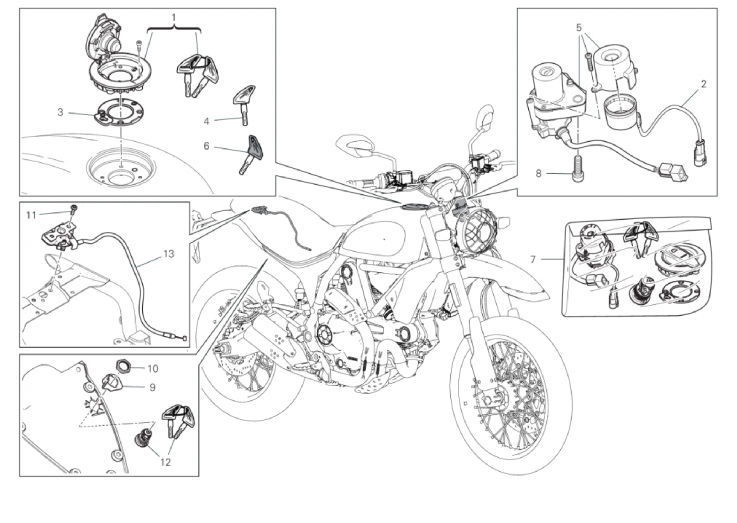 1
3
4
6
5
2
8
7
11
13
10
9
12