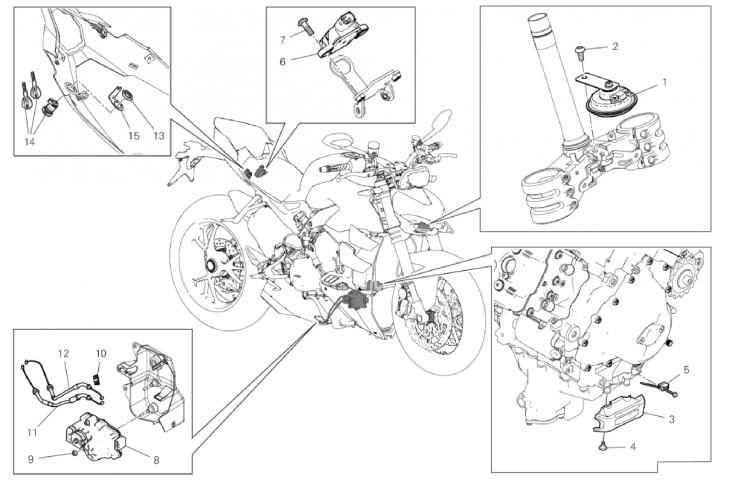 14
15
13
7
6
2
1
12
10
11
9
8
5
3
4