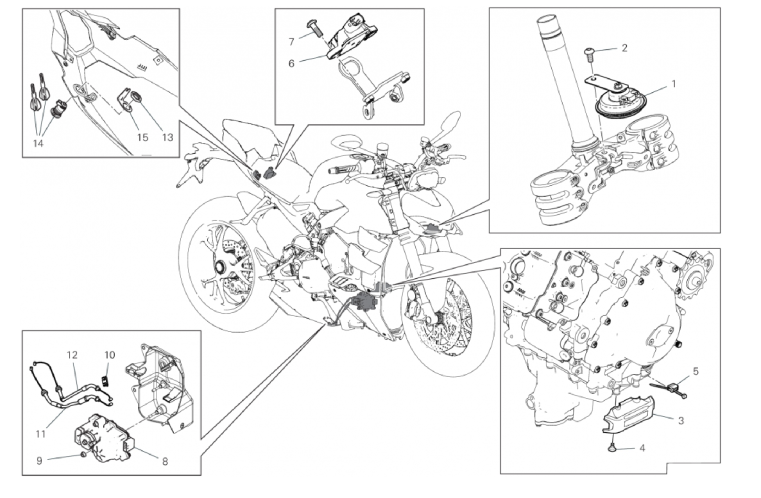 14
15
13
7
6
2
1
12
10
11
9
8
5
3
4