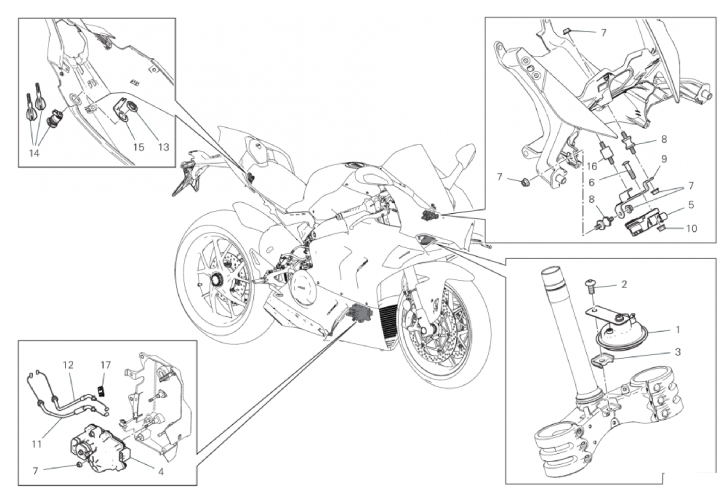 14
15
13
7
8
9
16
6
7
7
8
5
10
2
1
3
12
17
11
7
4