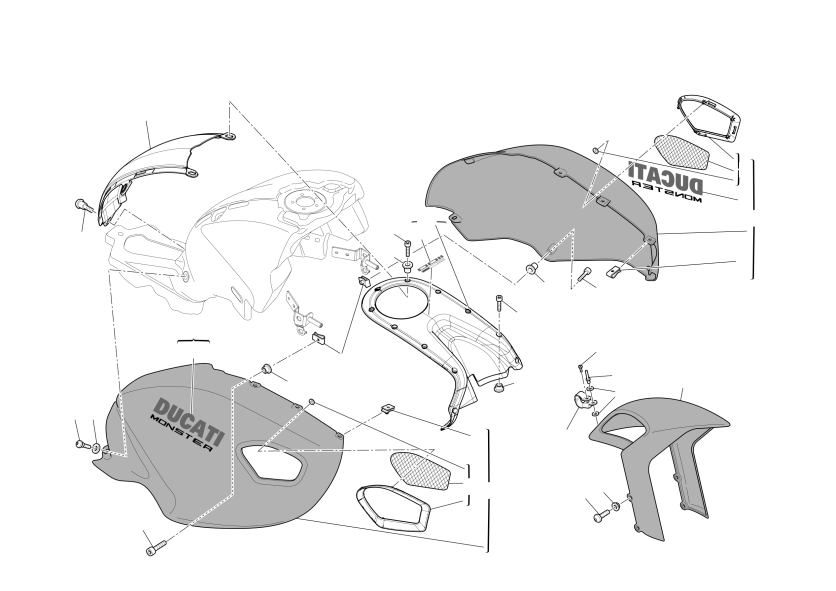 DUCATI
MONSTER

DUCATI
MONSTER